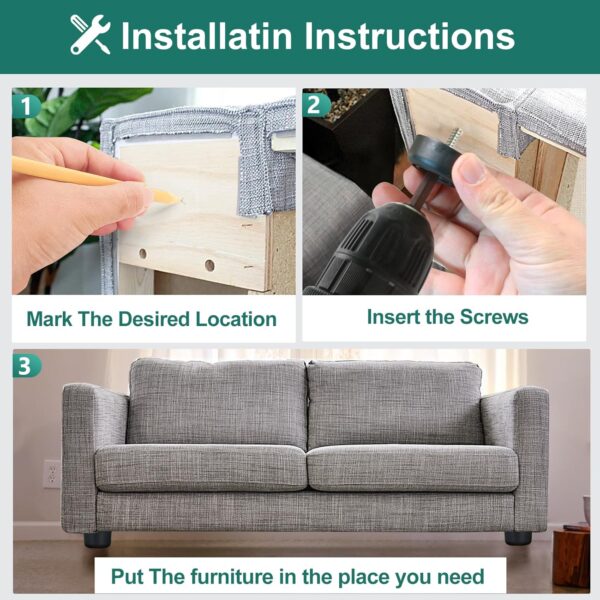 Installatin Instructions

1

Mark The Desired Location

2

Insert the Screws

3

Put The furniture in the place you need