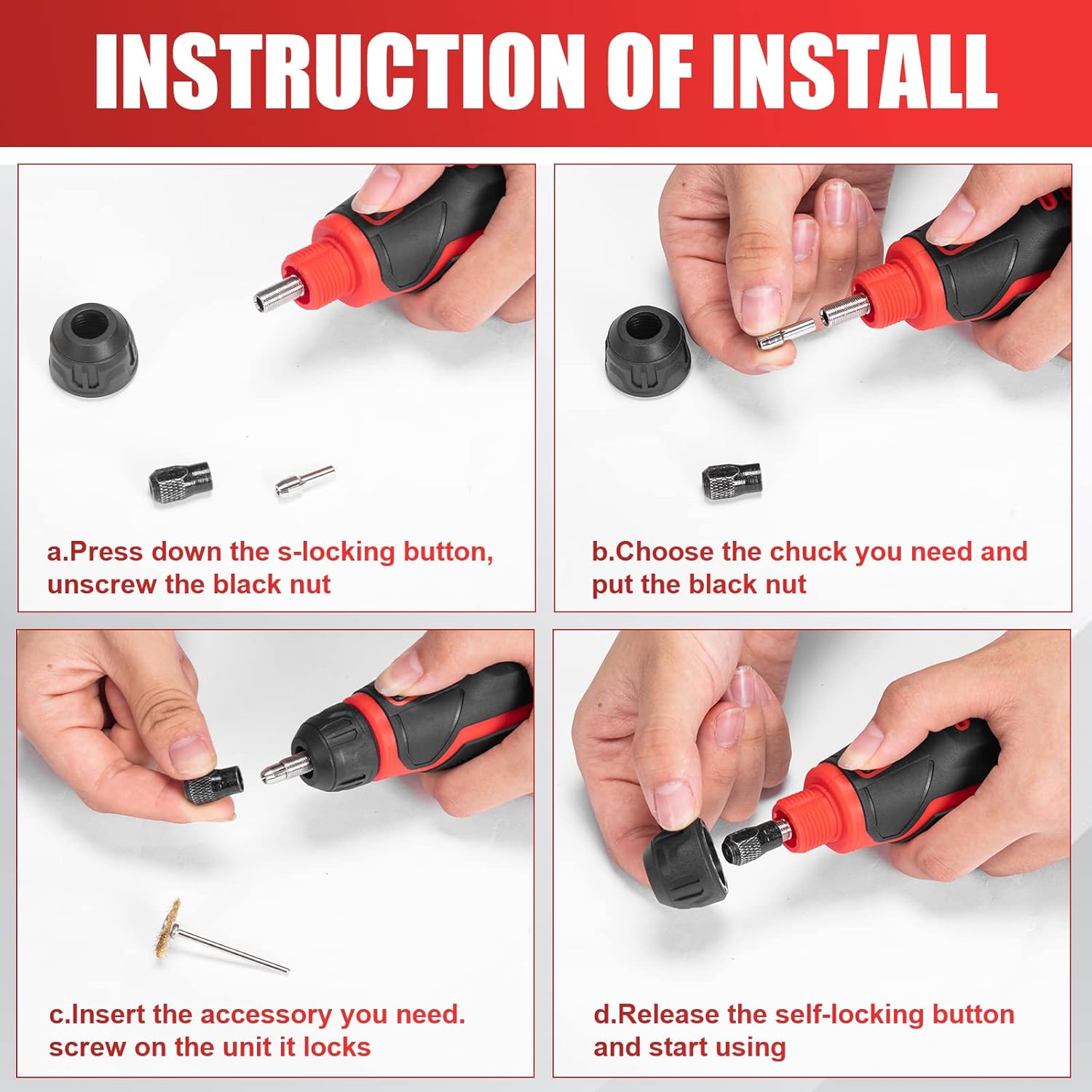 INSTRUCTION OF INSTALL

a.Press down the s-locking button, unscrew the black nut

b.Choose the chuck you need and put the black nut

c.Insert the accessory you need. screw on the unit it locks

d.Release the self-locking button and start using