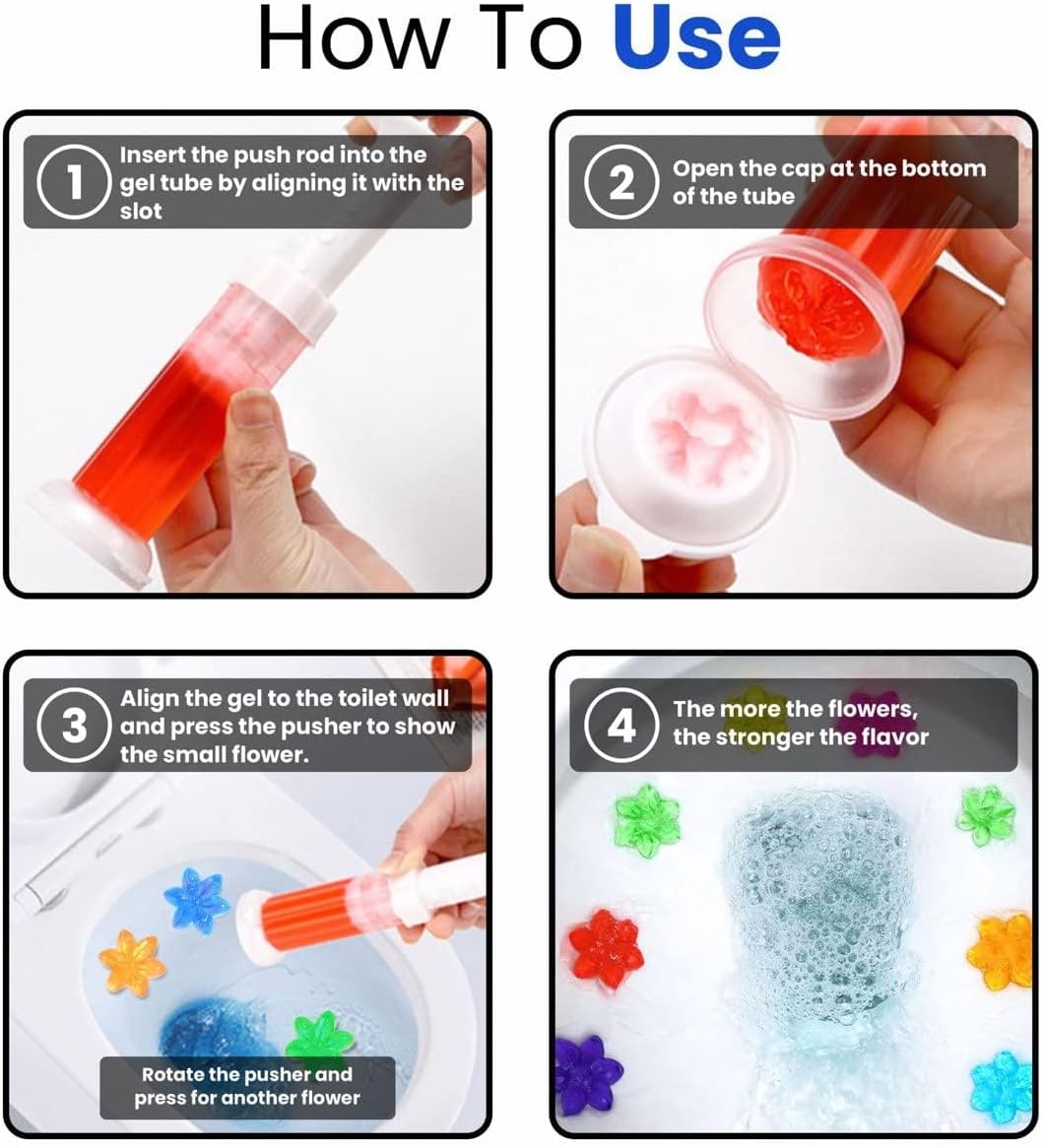 How To Use

1 Insert the push rod into the gel tube by aligning it with the slot

2 Open the cap at the bottom of the tube

3 Align the gel to the toilet wall and press the pusher to show the small flower.

Rotate the pusher and press for another flower

4 The more the flowers, the stronger the flavor