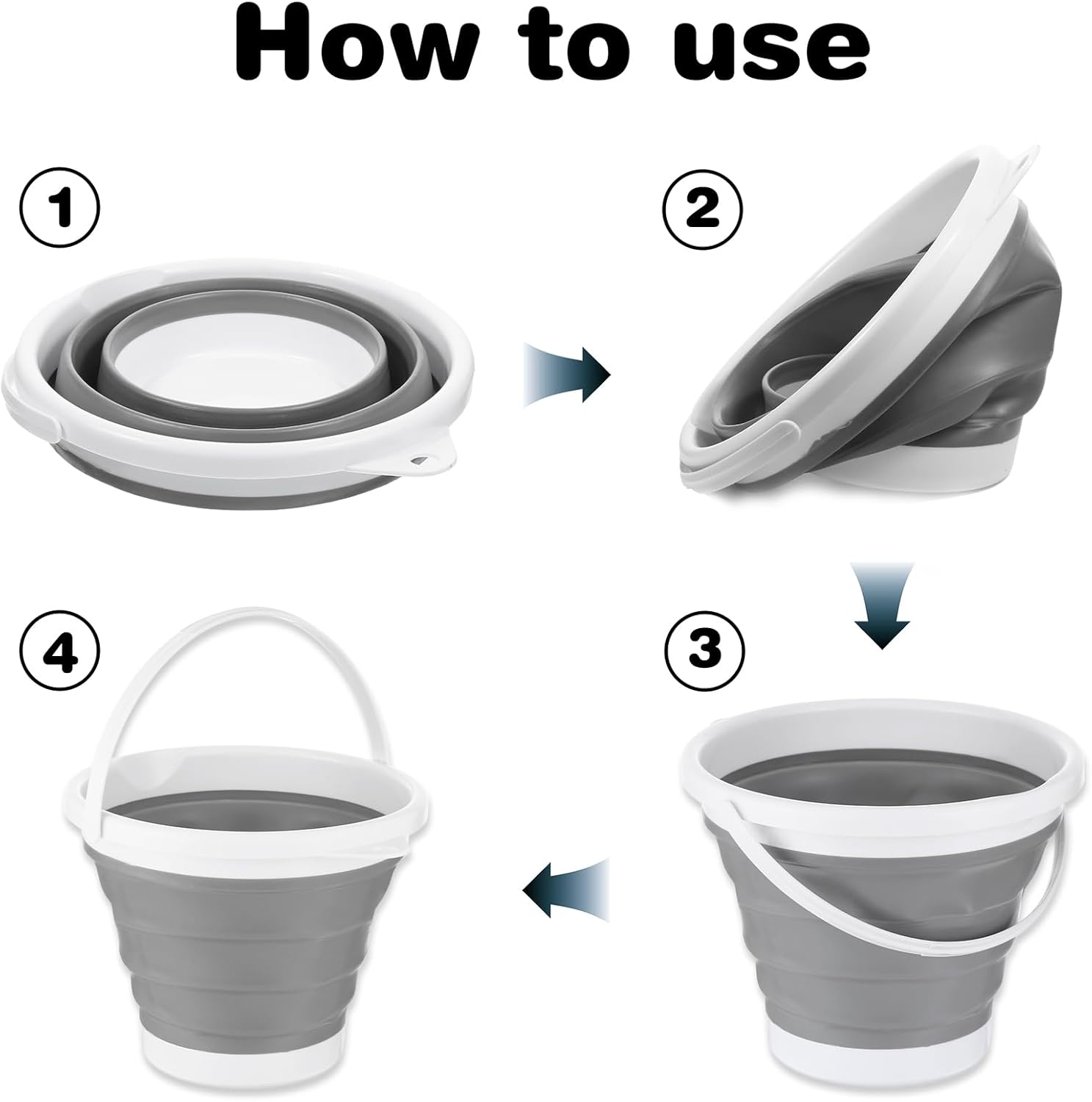 How to use

1

2

4

3